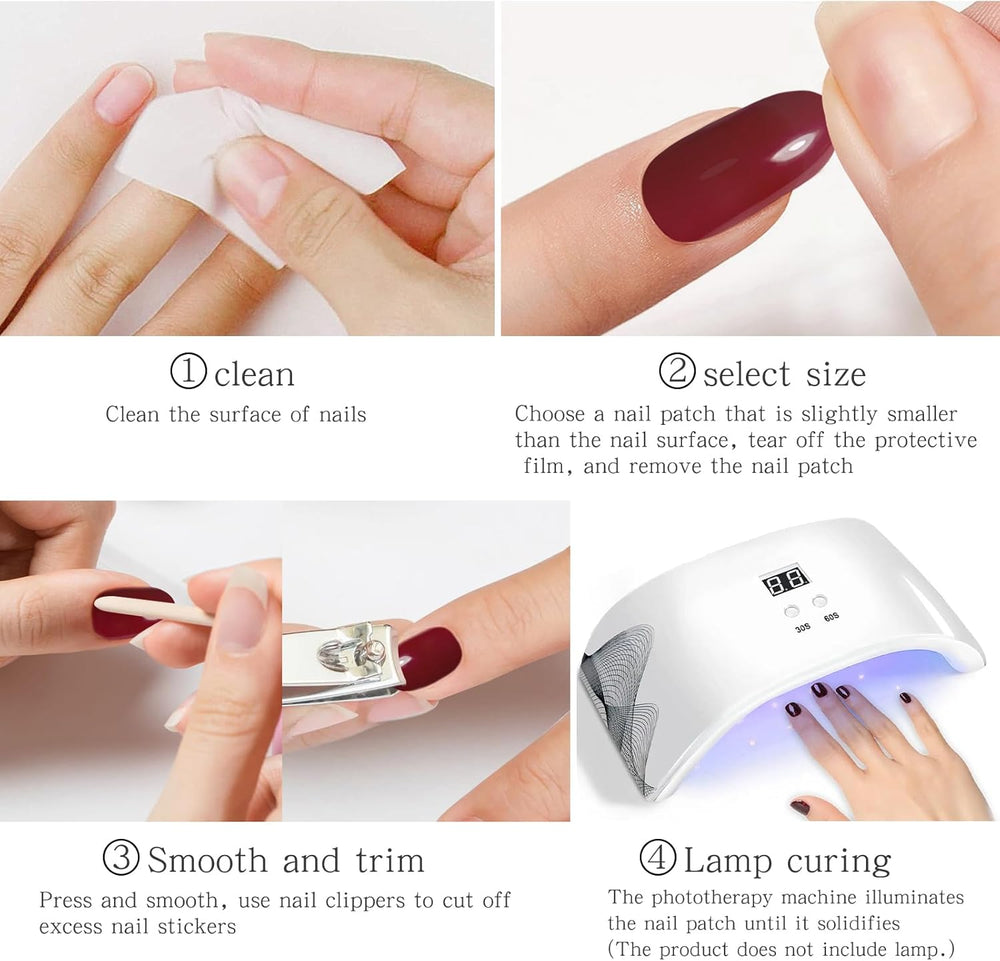 ①clean
Clean the surface of nails

②select size
Choose a nail patch that is slightly smaller than the nail surface, tear off the protective film, and remove the nail patch

88
30S 60S

③Smooth and trim
Press and smooth, use nail clippers to cut off excess nail stickers

④Lamp curing
The phototherapy machine illuminates the nail patch until it solidifies
(The product does not include lamp.)