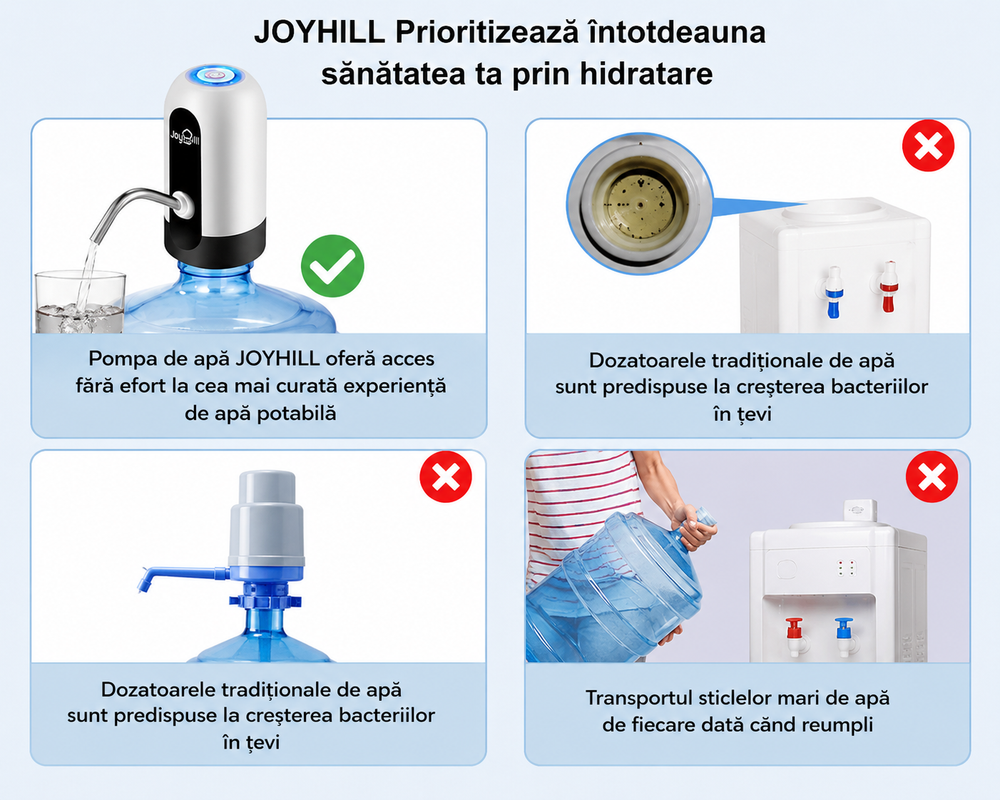 JOYHILL Prioritizează întotdeauna sănătatea ta prin hidratare

JoyHill

Pompa de apă JOYHILL oferă acces fără efort la cea mai curată experiență de apă potabilă

Dozatoarele tradiționale de apă sunt predispuse la creșterea bacteriilor în țevi

Dozatoarele tradiționale de apă sunt predispuse la creșterea bacteriilor în țevi

Transportul sticlelor mari de apă de fiecare dată când reumpli